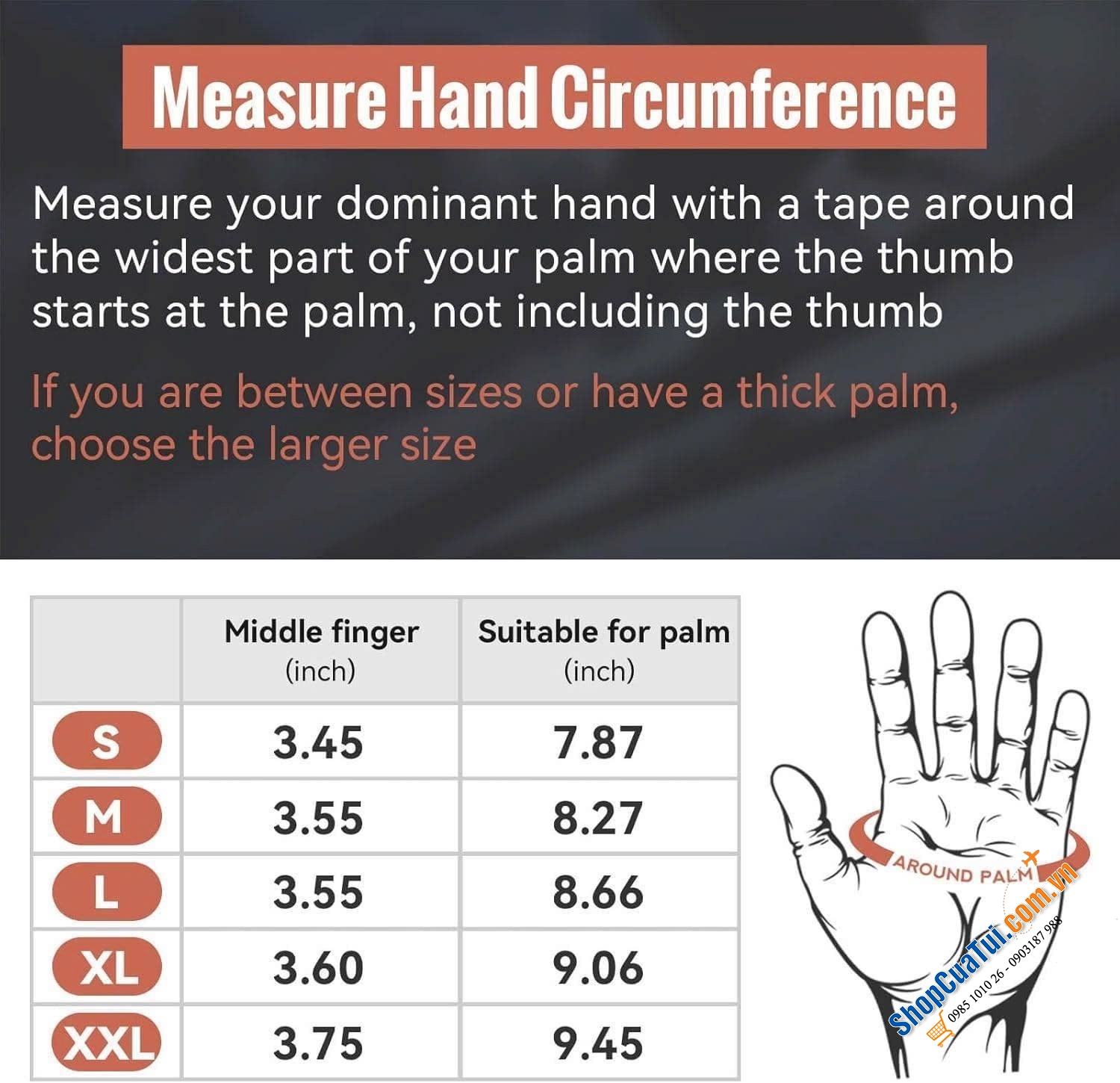 Measure Hand Circumference

Measure your dominant hand with a tape around the widest part of your palm where the thumb starts at the palm, not including the thumb

If you are between sizes or have a thick palm, choose the larger size

| | Middle finger (inch) | Suitable for palm (inch) |
|---|---|---|
| S | 3.45 | 7.87 |
| M | 3.55 | 8.27 |
| L | 3.55 | 8.66 |
| XL | 3.60 | 9.06 |
| XXL | 3.75 | 9.45 |

AROUND PALM

ShopCuaTui.com.vn
0985 1010 26 - 0903187 988